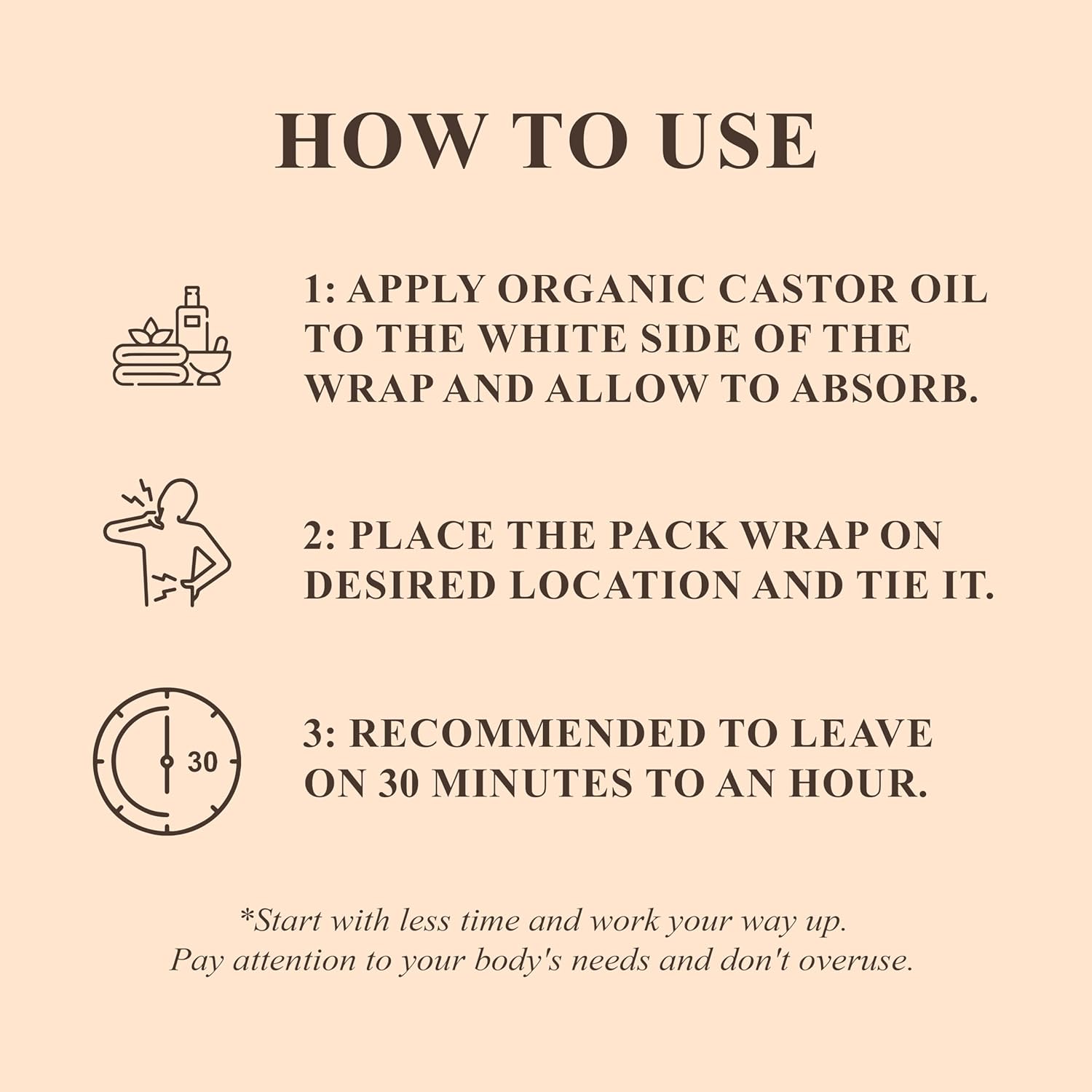 HOW TO USE

1: APPLY ORGANIC CASTOR OIL TO THE WHITE SIDE OF THE WRAP AND ALLOW TO ABSORB.

2: PLACE THE PACK WRAP ON DESIRED LOCATION AND TIE IT.

30

3: RECOMMENDED TO LEAVE ON 30 MINUTES TO AN HOUR.

*Start with less time and work your way up.
Pay attention to your body's needs and don't overuse.