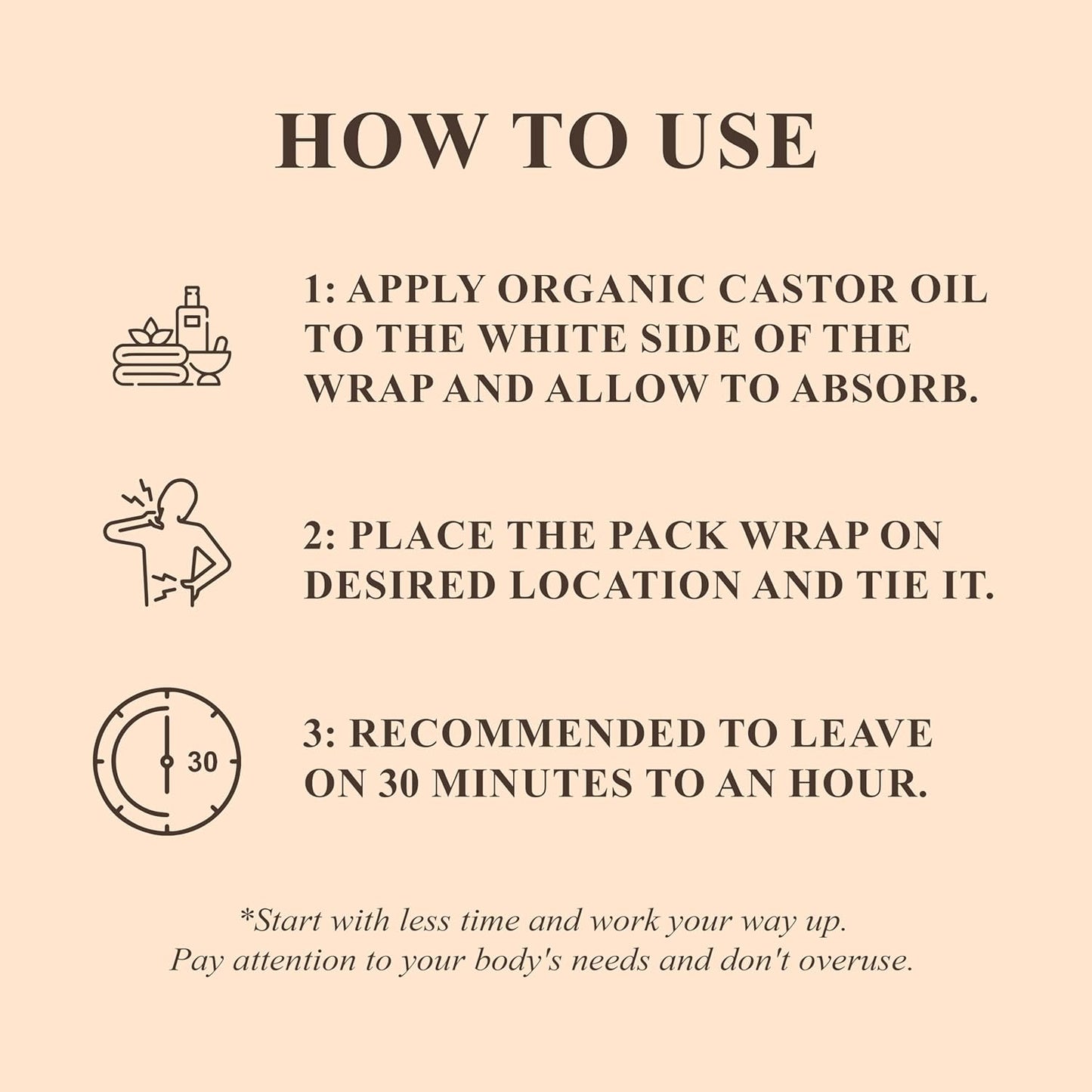 HOW TO USE

1: APPLY ORGANIC CASTOR OIL TO THE WHITE SIDE OF THE WRAP AND ALLOW TO ABSORB.

2: PLACE THE PACK WRAP ON DESIRED LOCATION AND TIE IT.

30

3: RECOMMENDED TO LEAVE ON 30 MINUTES TO AN HOUR.

*Start with less time and work your way up.
Pay attention to your body's needs and don't overuse.